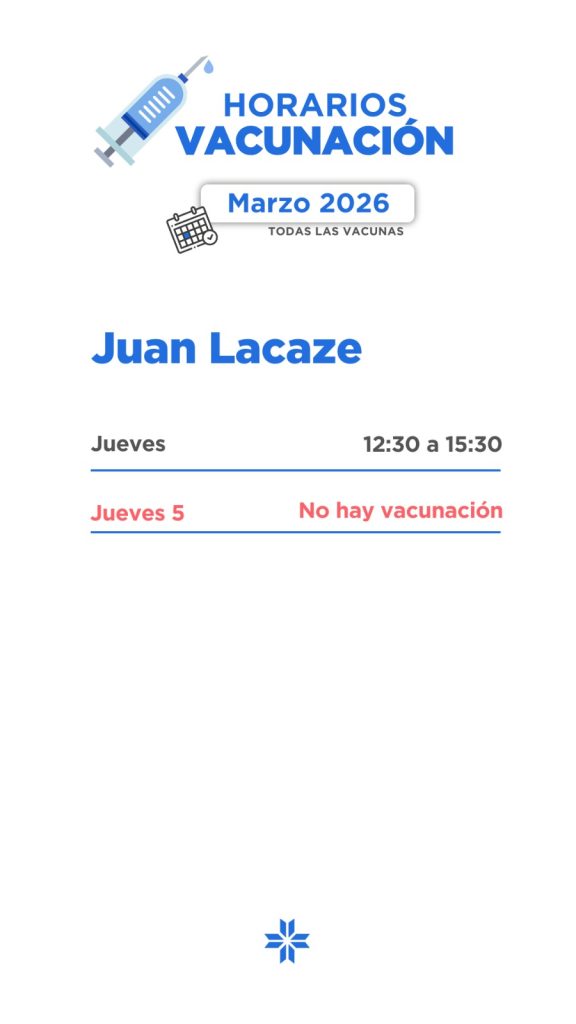 HORARIOS
VACUNACIÓN

Marzo 2026
TODAS LAS VACUNAS

Juan Lacaze

Jueves 12:30 a 15:30

Jueves 5 No hay vacunación